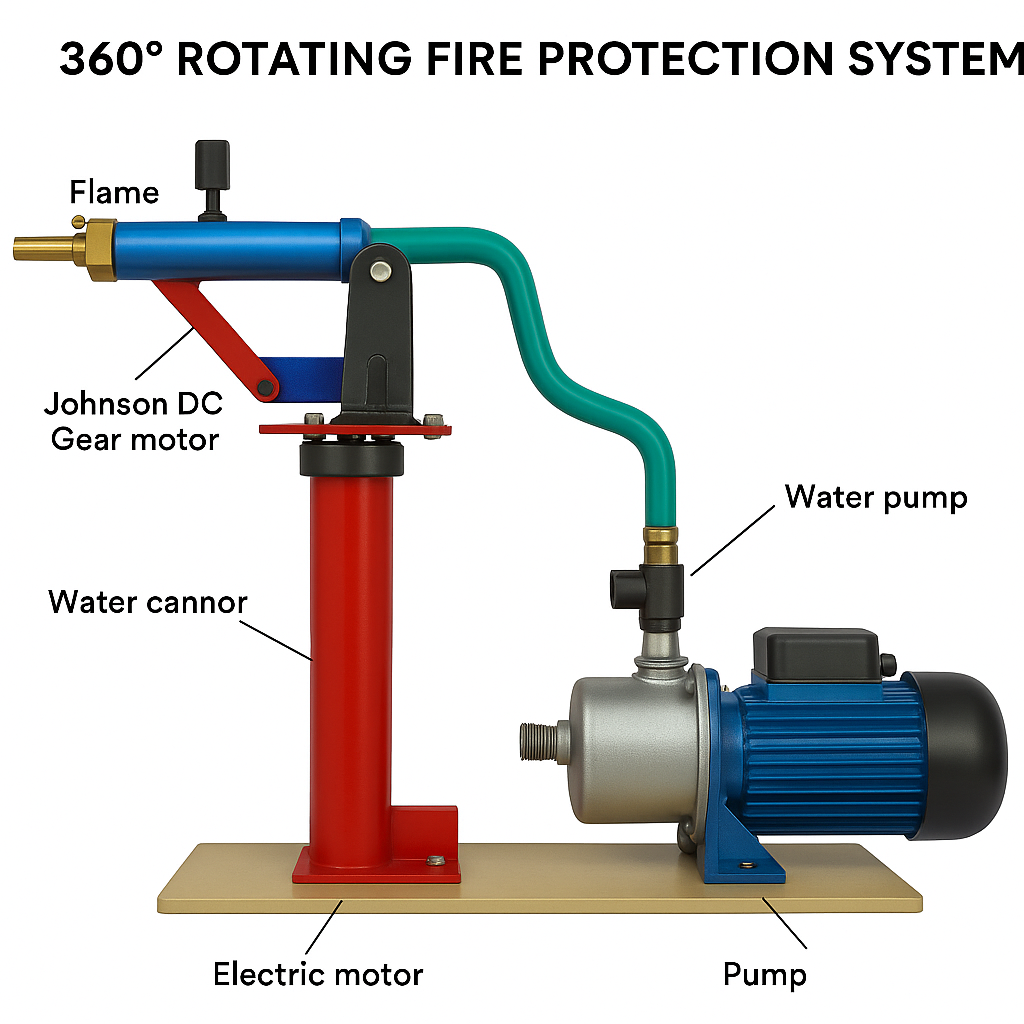 360° ROTATING FIRE PROTECTION SYSTEM

Flame

Johnson DC Gear motor

Water pump

Water cannor

Electric motor

Pump